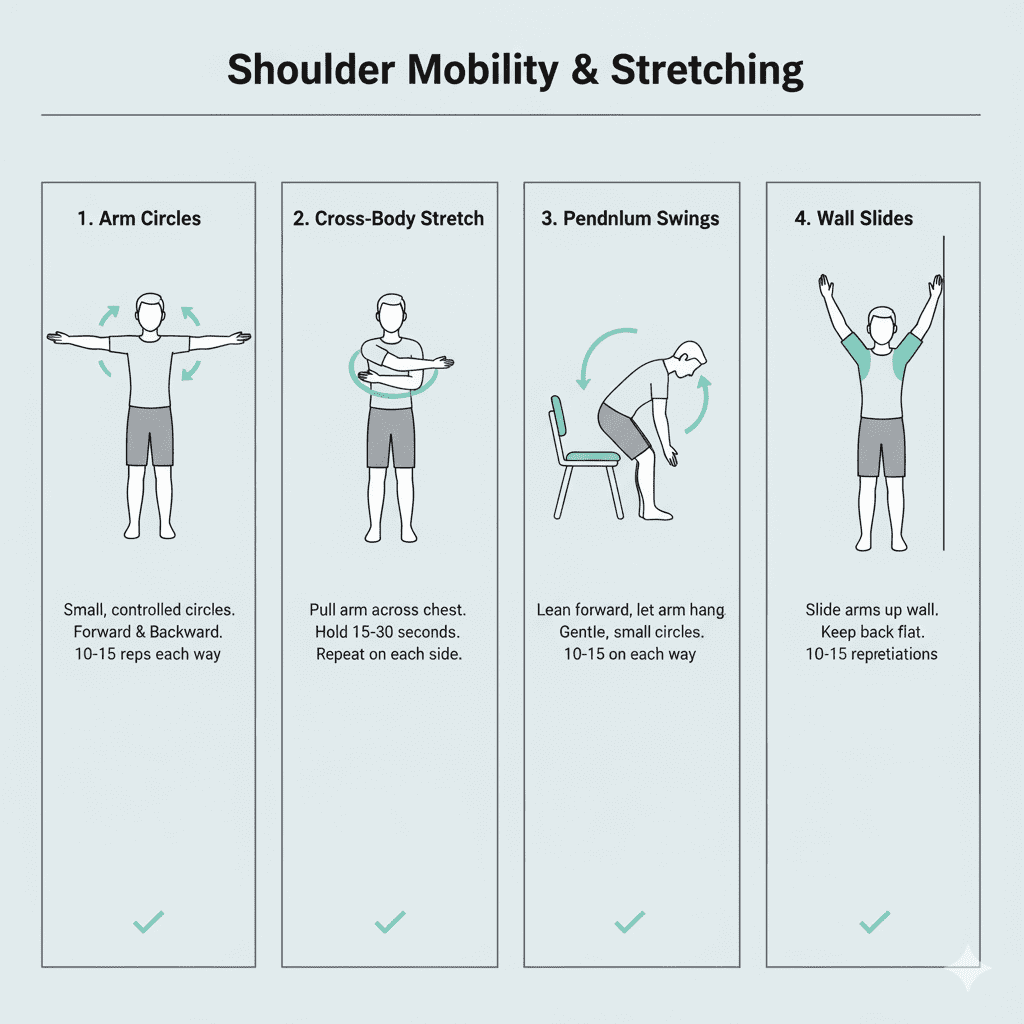 Shoulder Mobility & Stretching

1. Arm Circles

Small, controlled circles.
Forward & Backward.
10-15 reps each way

2. Cross-Body Stretch

Pull arm across chest.
Hold 15-30 seconds.
Repeat on each side.

3. Pendnlum Swings

Lean forward, let arm hang
Gentle, small circles.
10-15 on each way

4. Wall Slides

Slide arms up wall.
Keep back flat.
10-15 repretiations