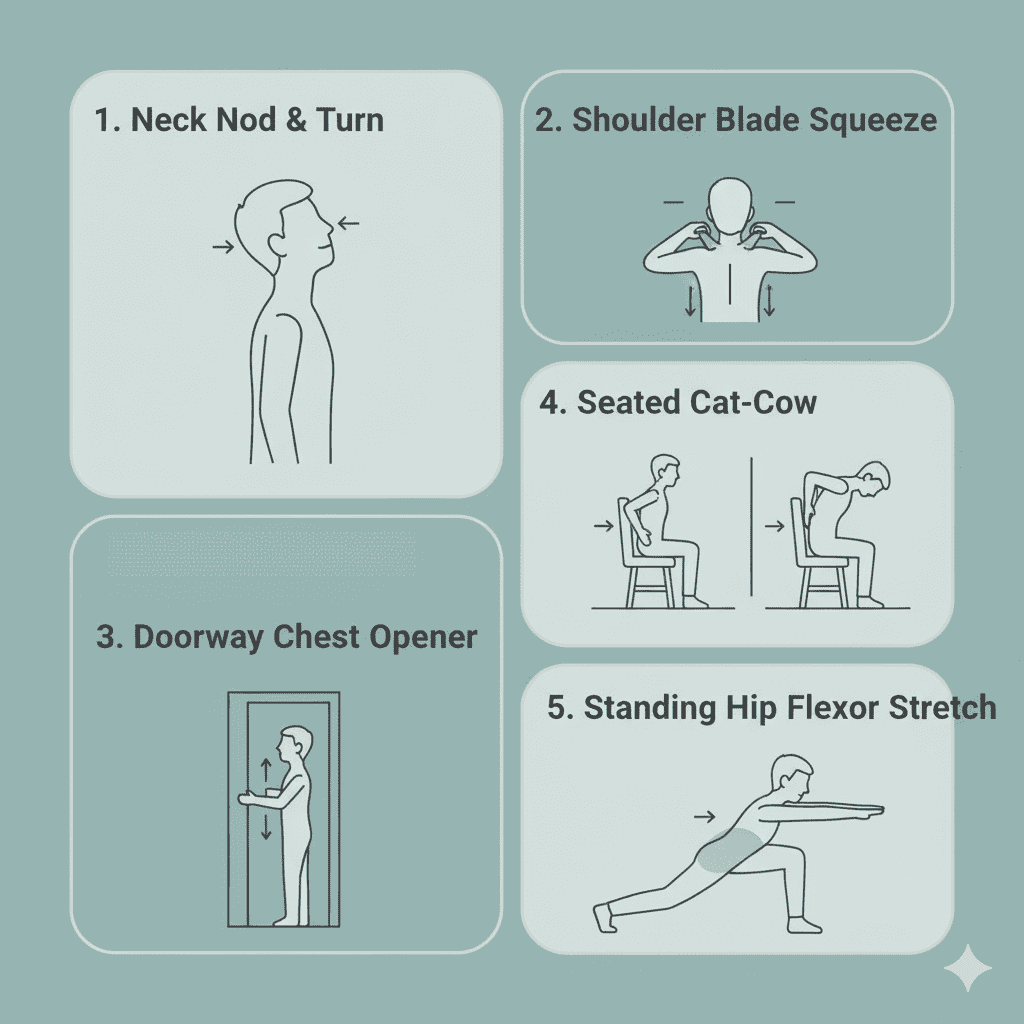 1. Neck Nod & Turn

2. Shoulder Blade Squeeze

4. Seated Cat-Cow

3. Doorway Chest Opener

5. Standing Hip Flexor Stretch